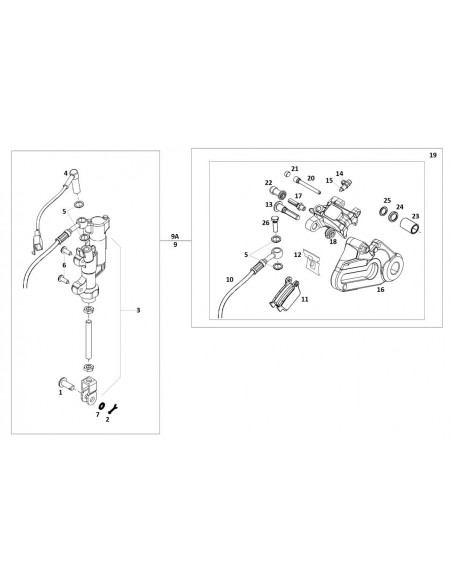 4
5
6
3
1
7
2
9A
9
19
21
20
14
15
22
17
13
25
24
23
26
18
5
12
10
11
16