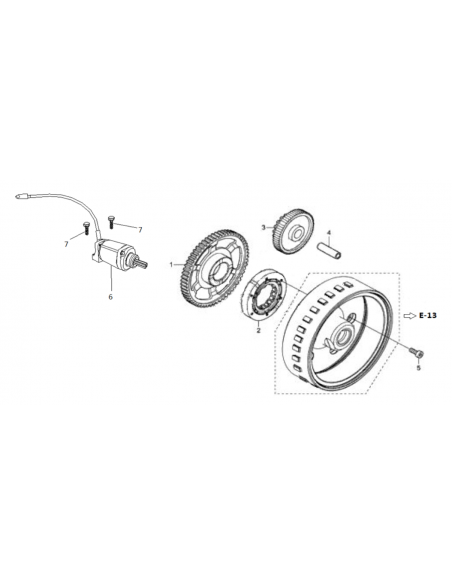 7
7
6
1
3
4
2
E-13
5