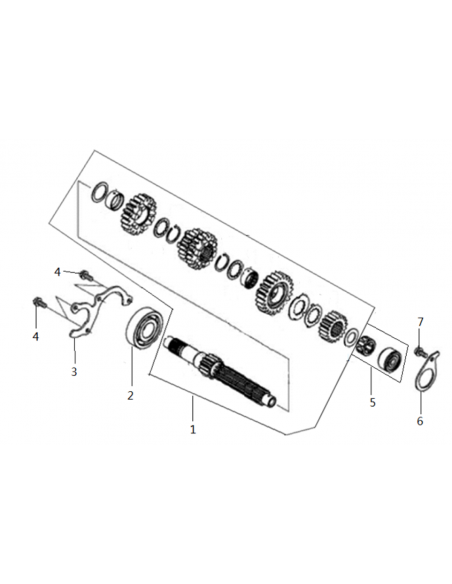 4
4
3
2
1
7
5
6