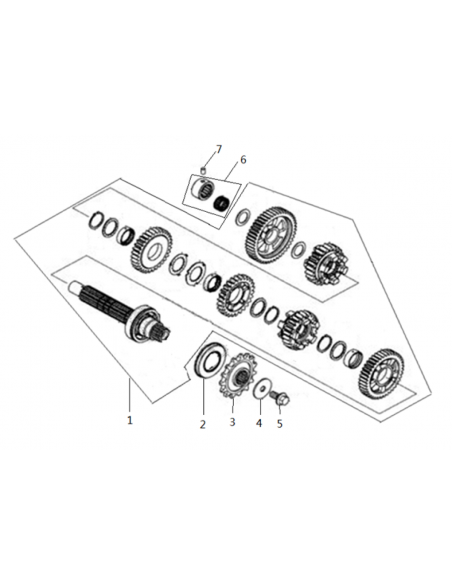 7
6
1
2
3
4
5