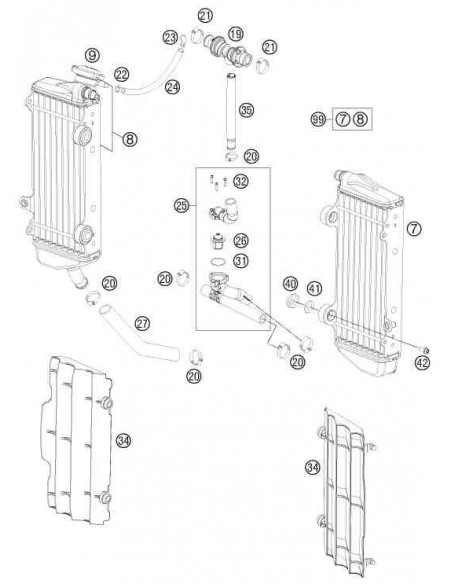 21
23
19
21
9
22
24
35
99 7 8
8
20
32
25
26
7
31
20
20
40
41
27
20
42
20
34
34