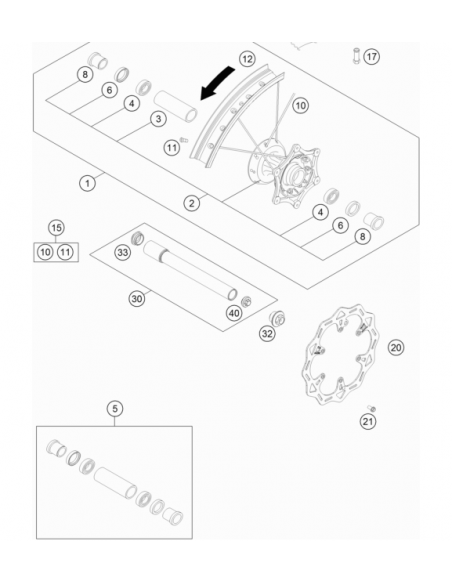 12
17
8
6
4
3
10
11
1
2
4
6
8
15
10 11
33
30
40
32
20
21
5