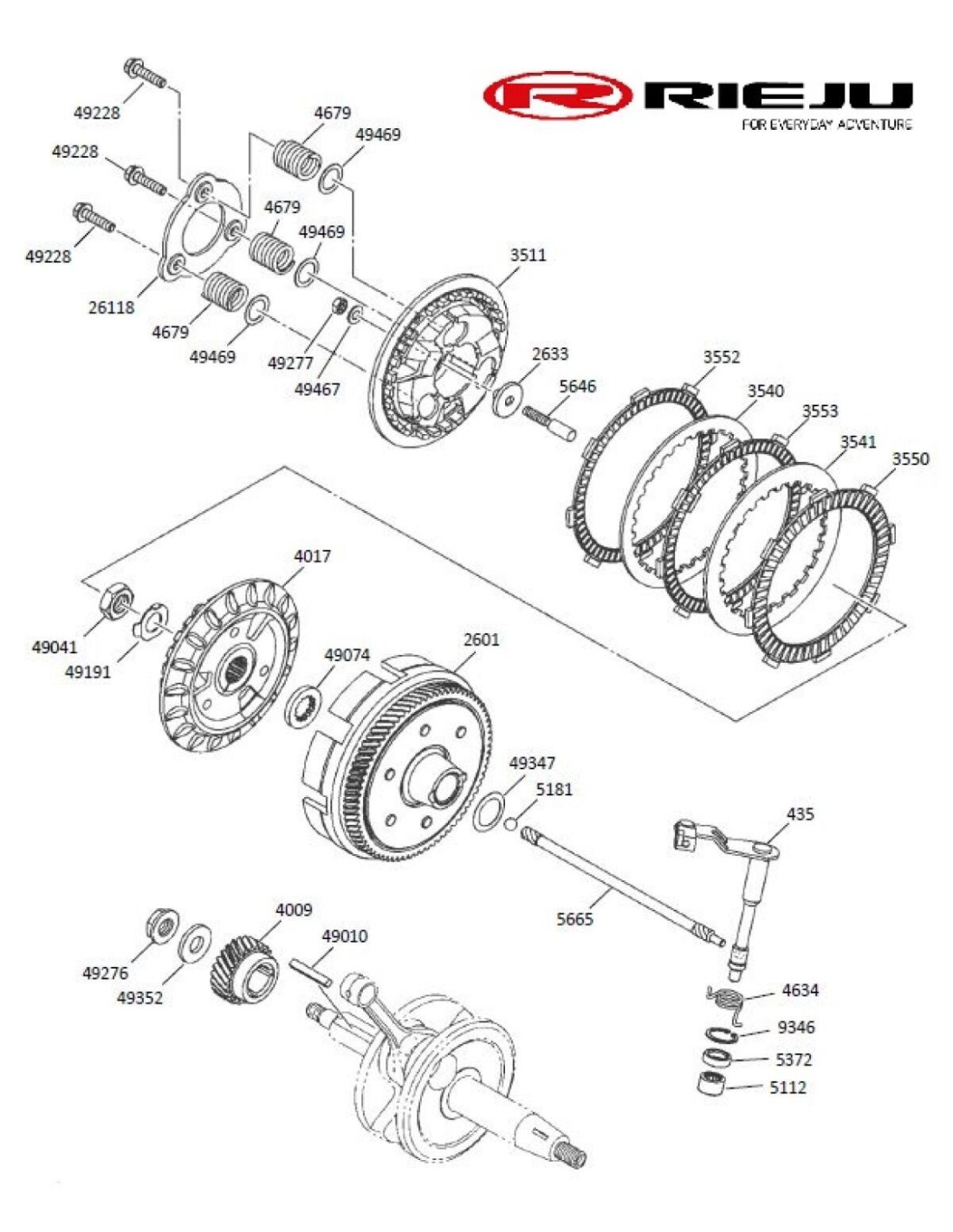 RIEJU
FOR EVERYDAY ADVENTURE

49228
4679
49469
49228
4679
49469
49228
3511
26118
4679
49469
49277
49467
2633
5646
3552
3540
3553
3541
3550
4017
49041
49191
49074
2601
49347
5181
435
5665
4009
49010
49276
49352
4634
9346
5372
5112