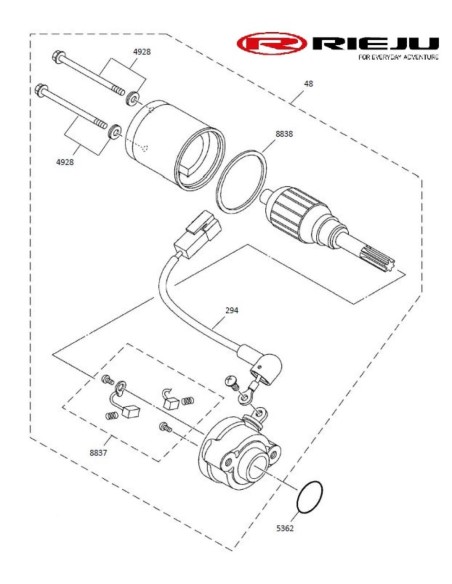 RIEJU
FOR EVERYDAY ADVENTURE

4928
48
4928
8838
294
8837
5362