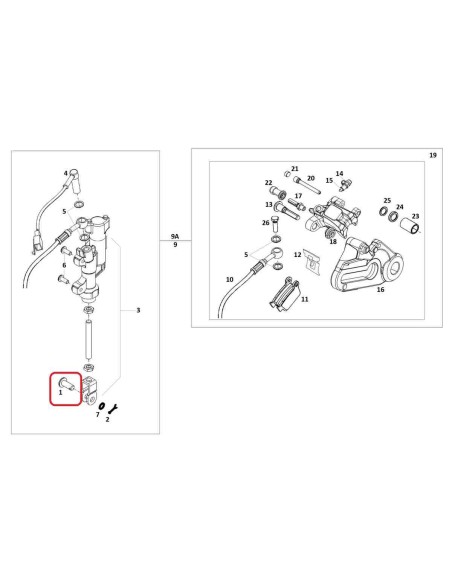 4
5
6
3
1
7
2
9A
9
19
21
20
14
15
22
17
13
25
24
23
26
18
5
12
10
11
16