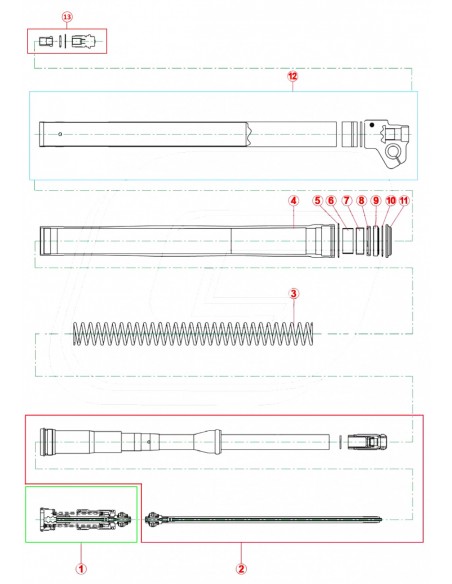 13

12

4 5 6 7 8 9 10 11

3

1

2