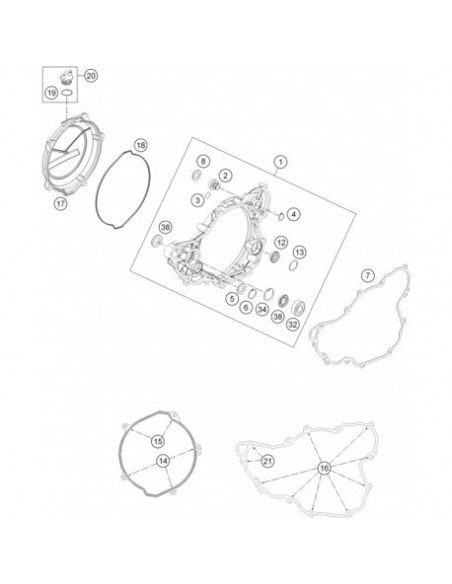 20
19
18
17
1
8
2
3
4
38
12
13
7
5
6
34
38
32
15
14
21
16