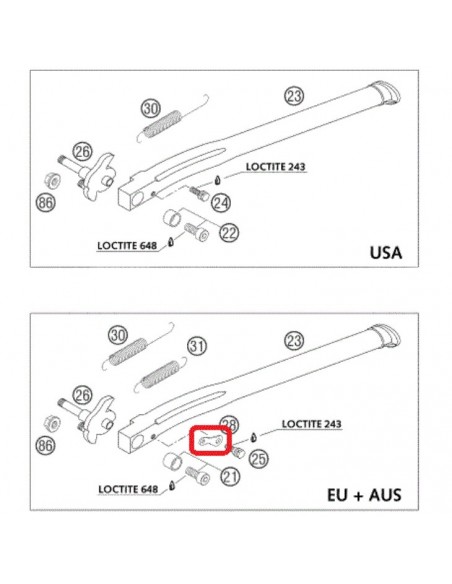 30
23
26
LOCTITE 243
86
24
22
LOCTITE 648
USA

30
31
23
26
28
LOCTITE 243
86
25
21
LOCTITE 648
EU + AUS